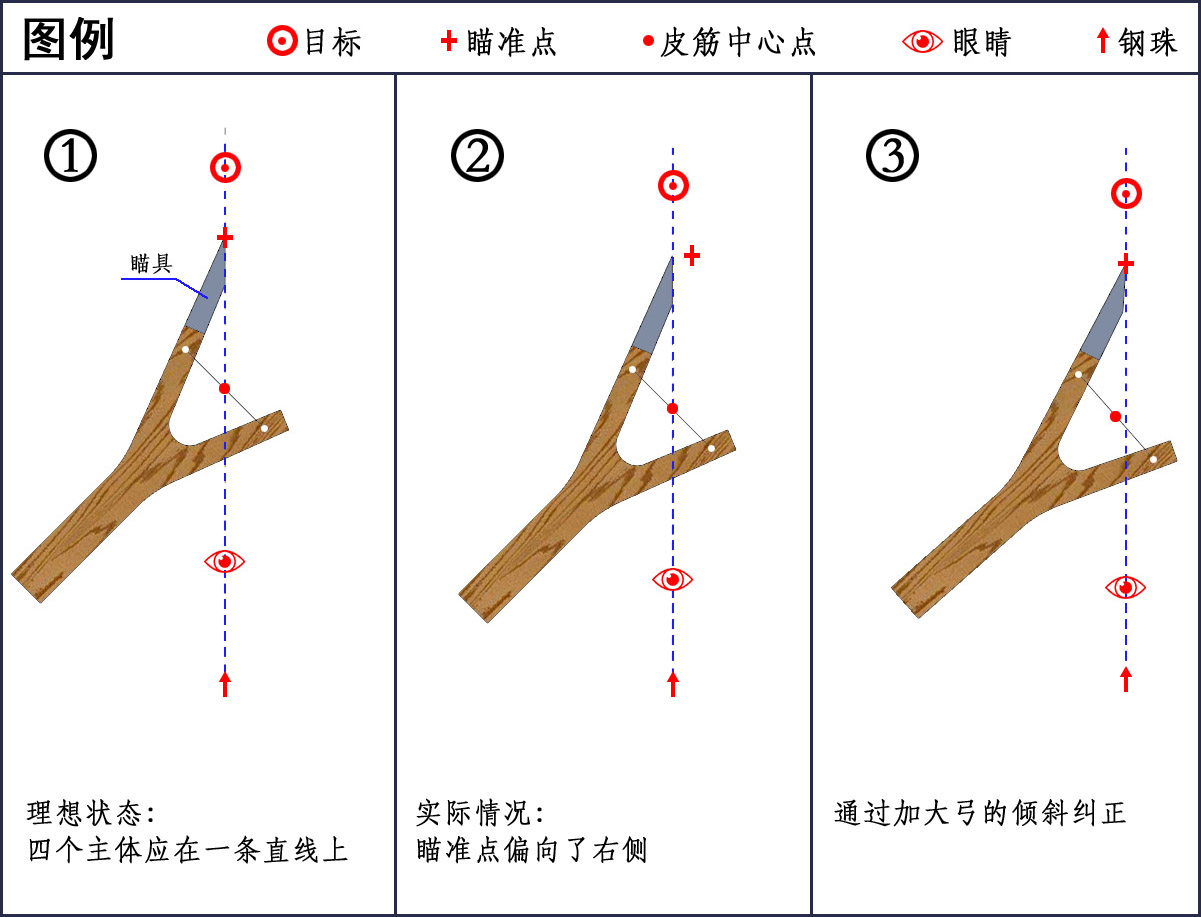 图例 目标 瞄准点 皮筋中心点 眼睛 钢珠

①

瞄具

理想状态:
四个主体应在一条直线上

②

实际情况:
瞄准点偏向了右侧

③

通过加大弓的倾斜纠正