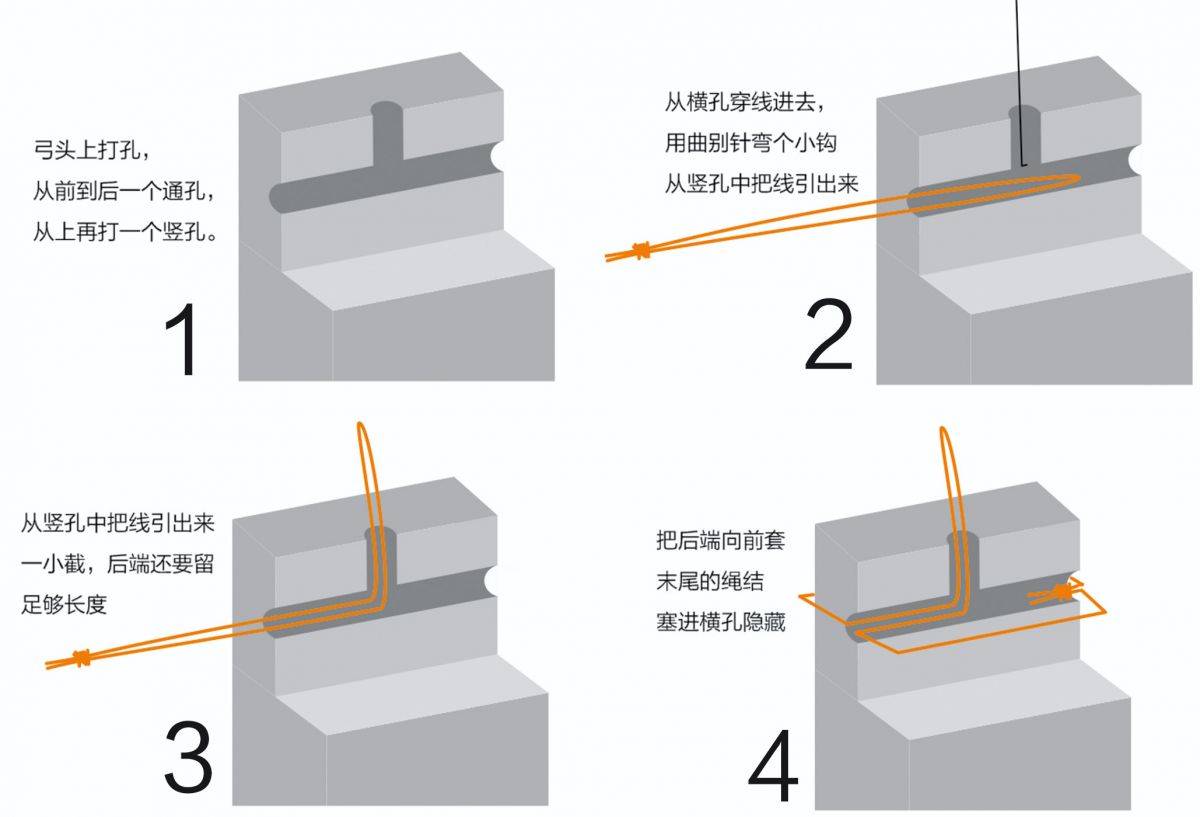 弓头上打孔，
从前到后一个通孔，
从上再打一个竖孔。

1

从横孔穿线进去，
用曲别针弯个小钩
从竖孔中把线引出来

2

从竖孔中把线引出来
一小截，后端还要留
足够长度

3

把后端向前套
末尾的绳结
塞进横孔隐藏

4